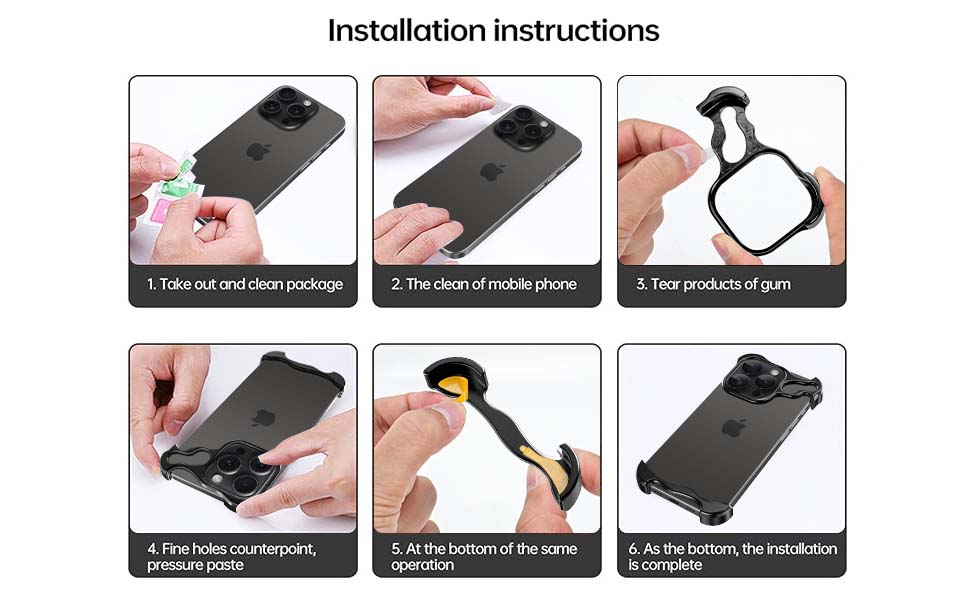 Installation instructions

1. Take out and clean package

2. The clean of mobile phone

3. Tear products of gum

4. Fine holes counterpoint, pressure paste

5. At the bottom of the same operation

6. As the bottom, the installation is complete