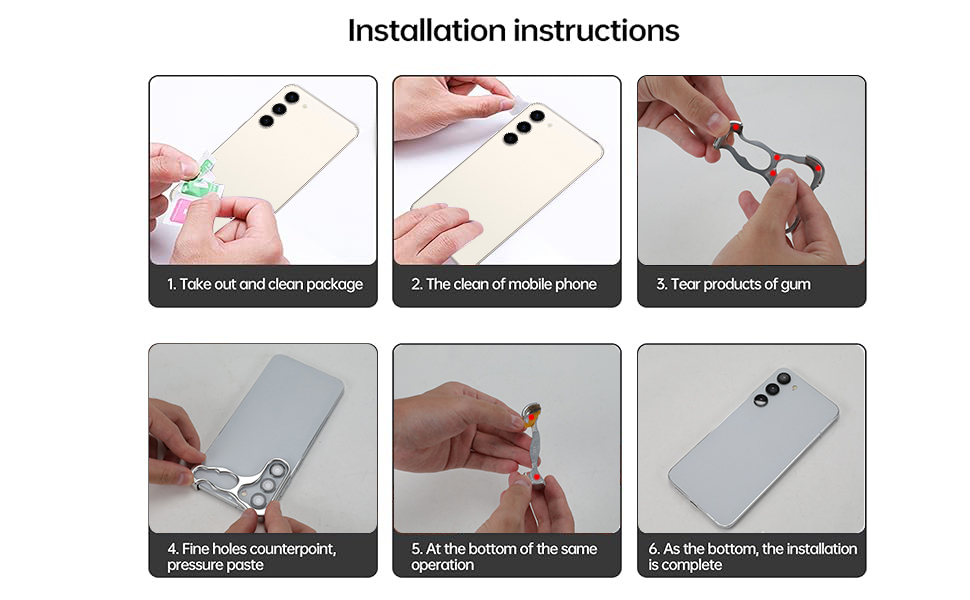 Installation instructions

1. Take out and clean package

2. The clean of mobile phone

3. Tear products of gum

4. Fine holes counterpoint, pressure paste

5. At the bottom of the same operation

6. As the bottom, the installation is complete